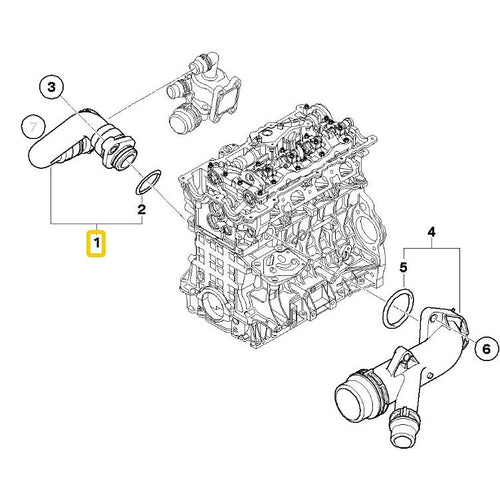 3
7
2
1
4
5
6